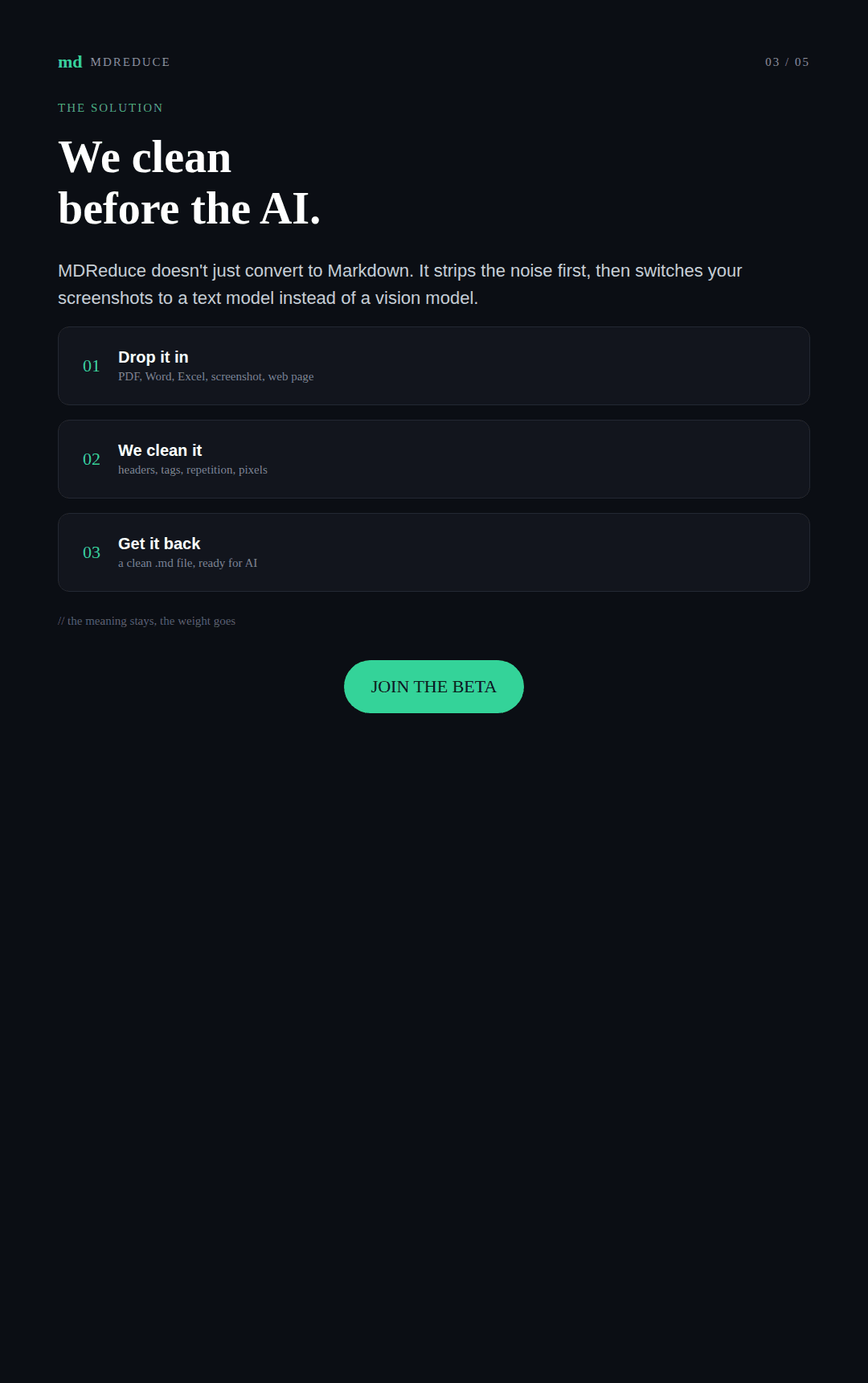 md MDREDUCE

03 / 05

THE SOLUTION

We clean
before the AI.

MDReduce doesn't just convert to Markdown. It strips the noise first, then switches your screenshots to a text model instead of a vision model.

01 Drop it in
PDF, Word, Excel, screenshot, web page

02 We clean it
headers, tags, repetition, pixels

03 Get it back
a clean .md file, ready for AI

// the meaning stays, the weight goes

JOIN THE BETA