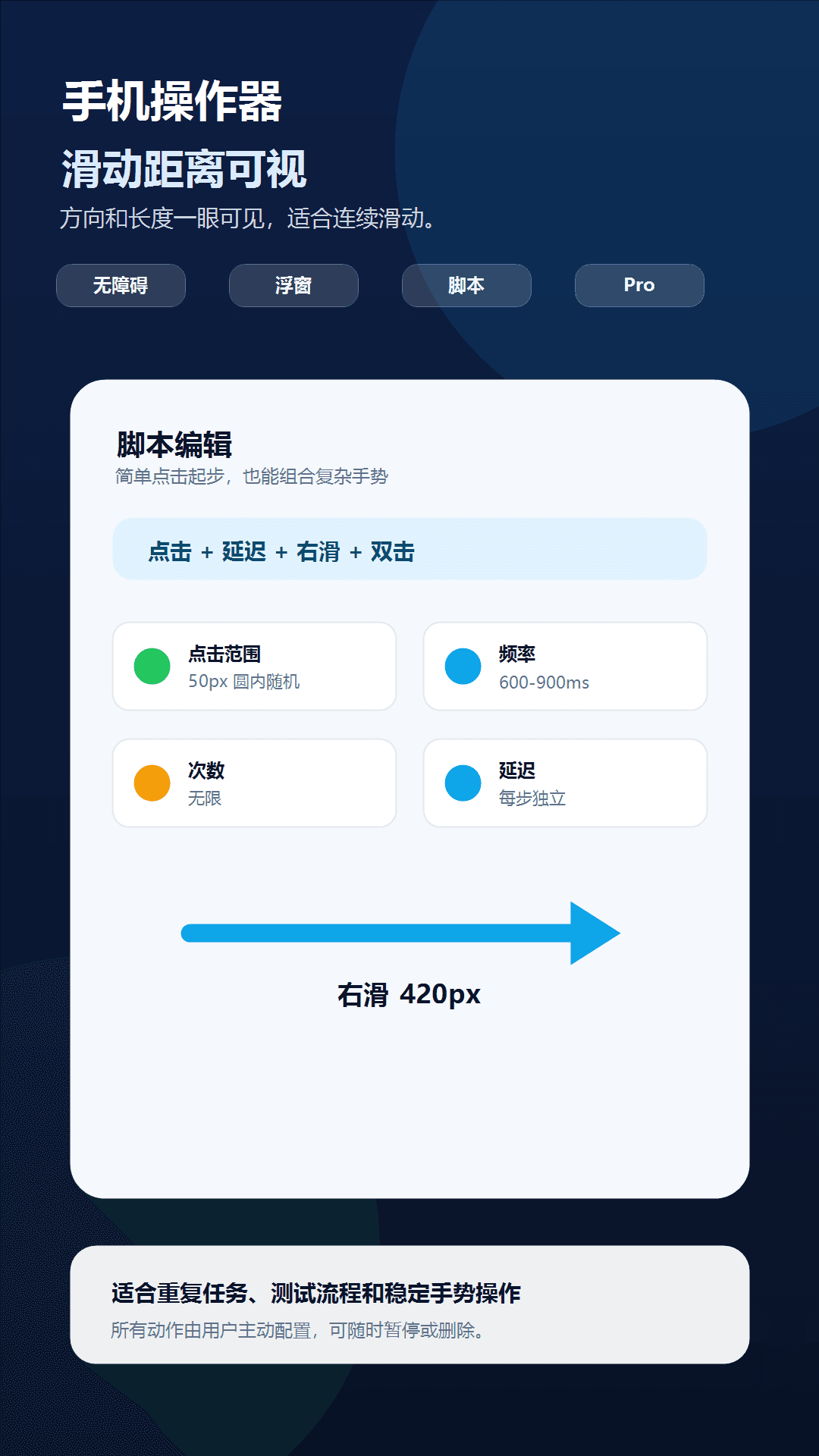 手机操作器
滑动距离可视
方向和长度一眼可见，适合连续滑动。

无障碍 浮窗 脚本 Pro

脚本编辑
简单点击起步，也能组合复杂手势

点击 + 延迟 + 右滑 + 双击

点击范围
50px 圆内随机

频率
600-900ms

次数
无限

延迟
每步独立

右滑 420px

适合重复任务、测试流程和稳定手势操作
所有动作由用户主动配置，可随时暂停或删除。